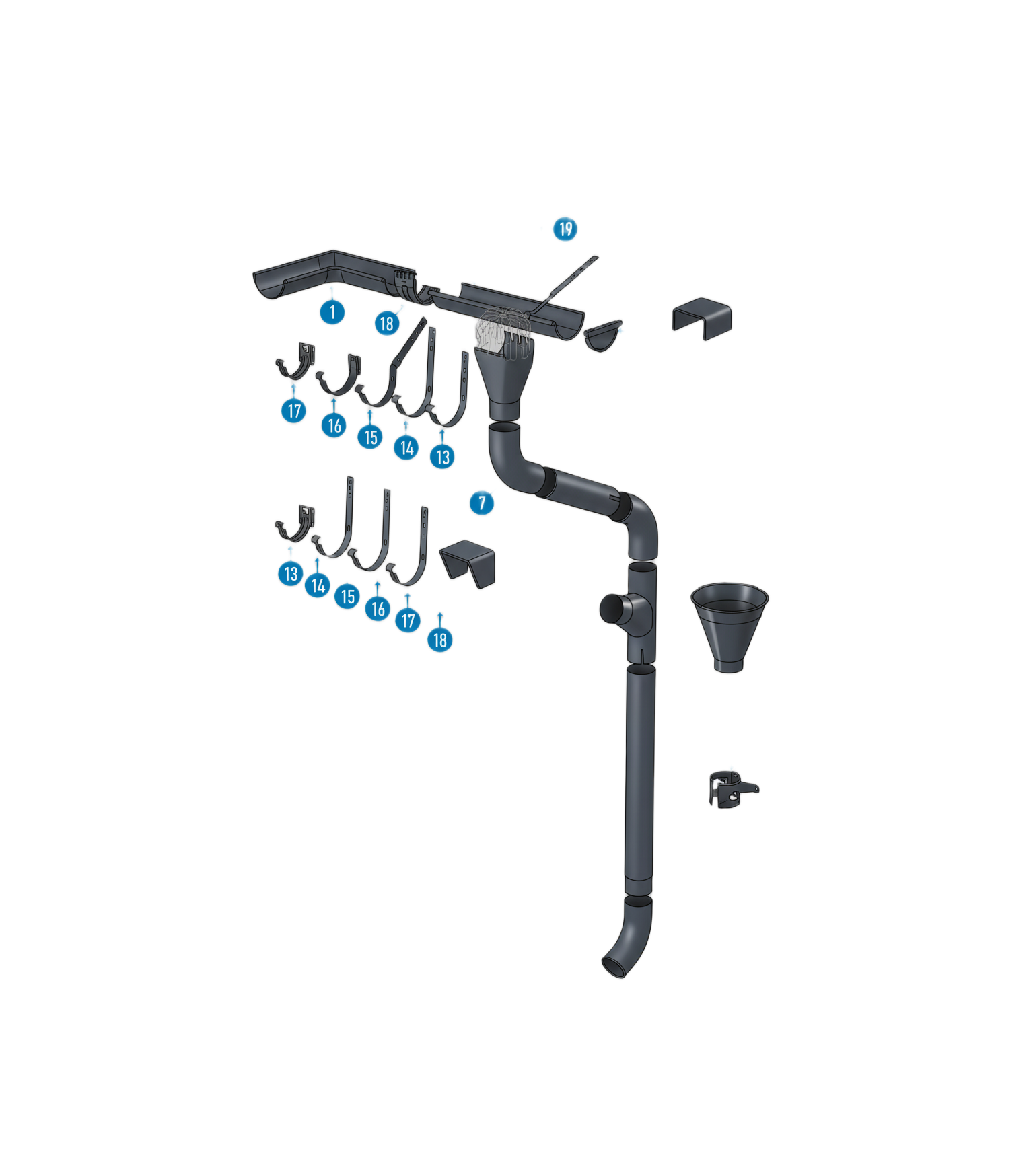 19

1

18

17

16

15

14

13

7

13

14

15

16

17

18