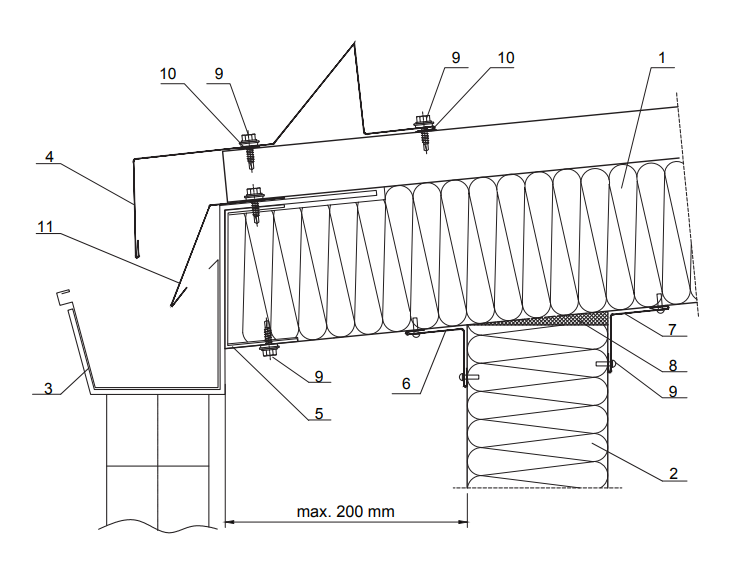 10
9
9
10
1
4
11
3
9
5
6
7
8
9
2
max. 200 mm